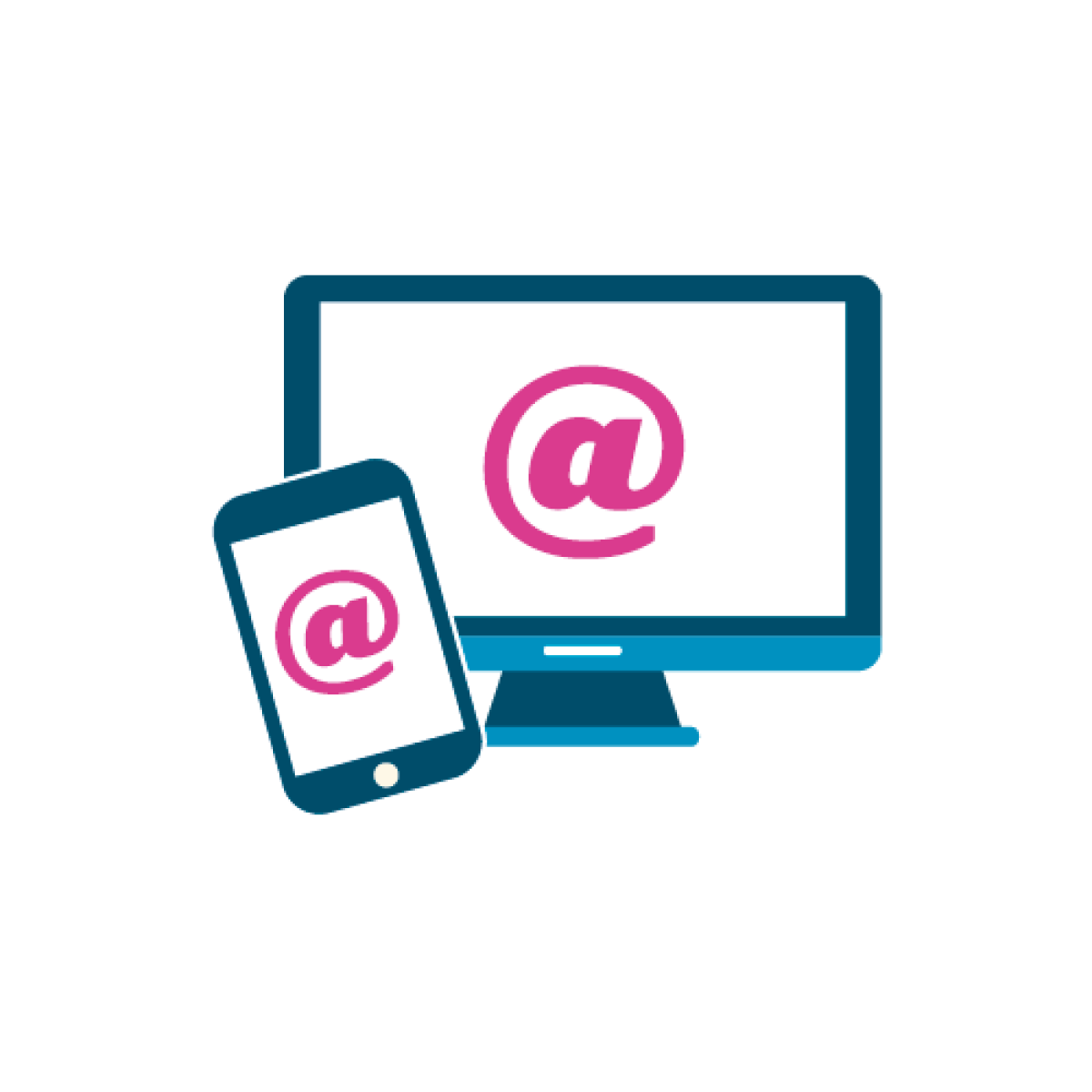 @

@